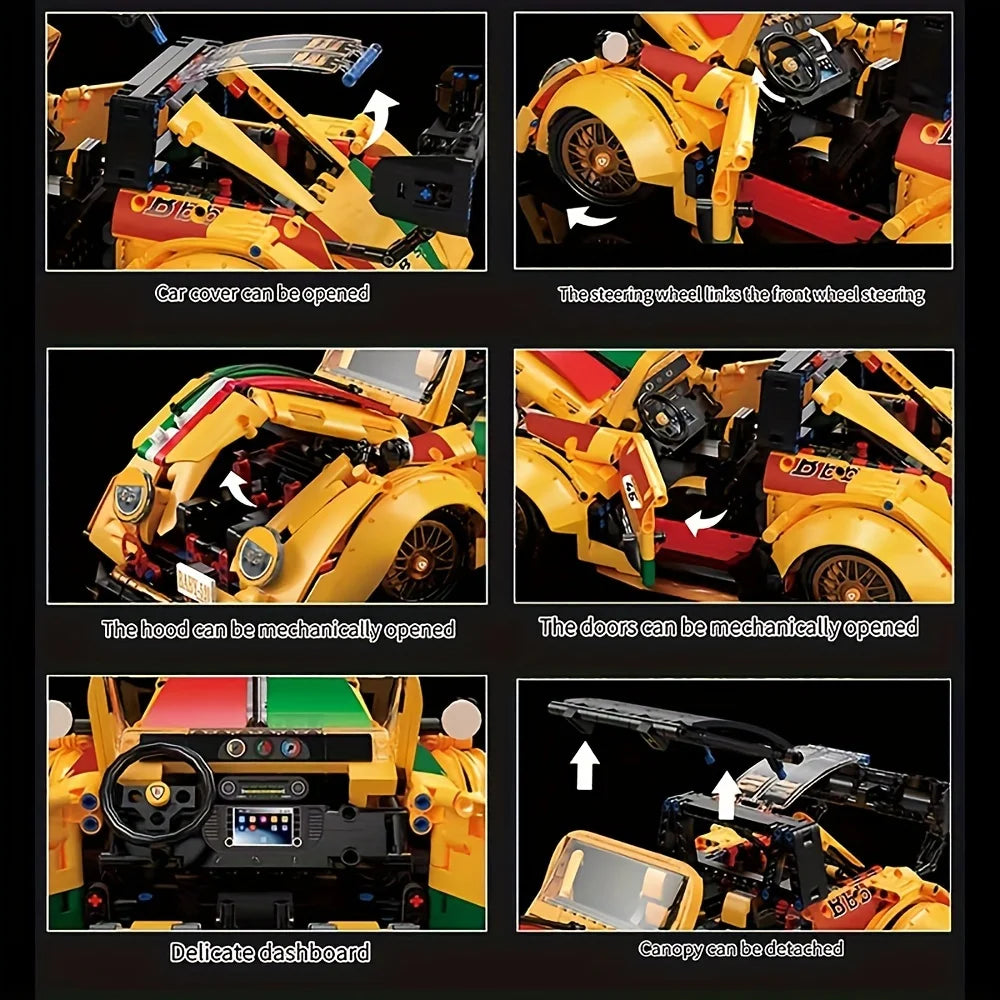 Car cover can be opened

The steering wheel links the front wheel steering

The hood can be mechanically opened

The doors can be mechanically opened

Delicate dashboard

Canopy can be detached